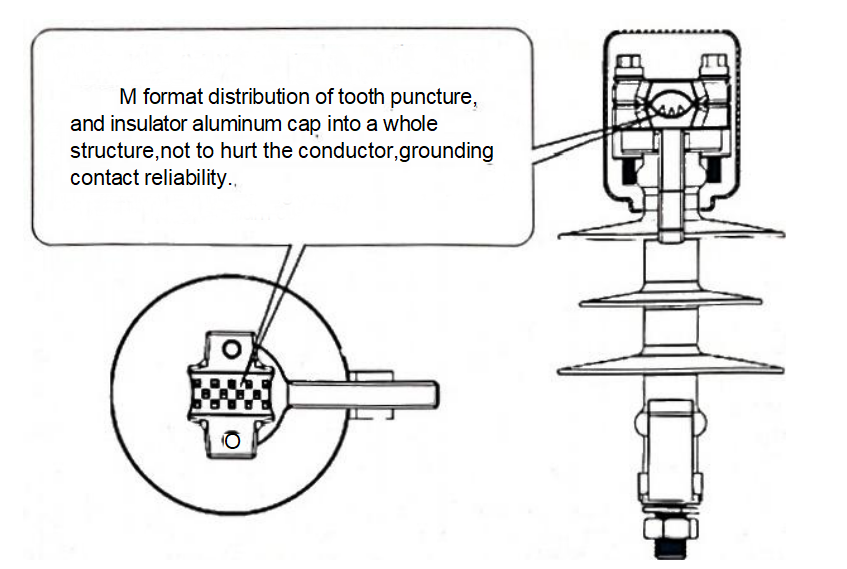 M format distribution of tooth puncture, and insulator aluminum cap into a whole structure,not to hurt the conductor,grounding contact reliability.